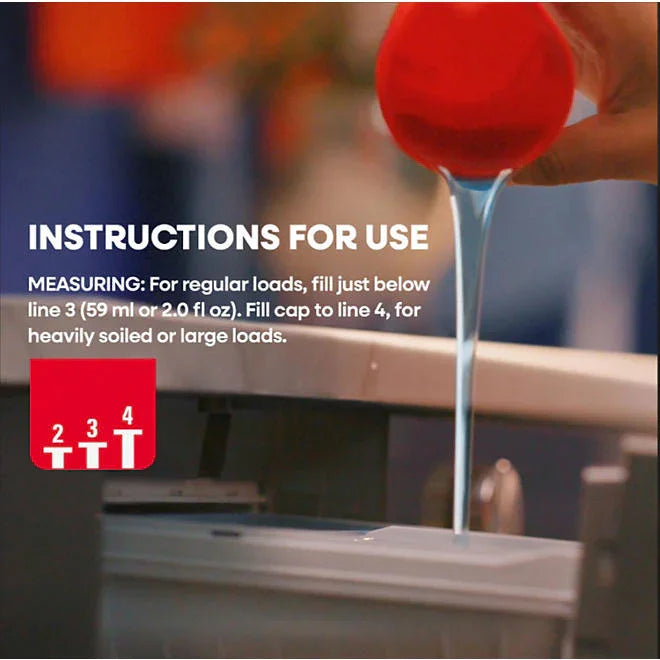 INSTRUCTIONS FOR USE

MEASURING: For regular loads, fill just below line 3 (59 ml or 2.0 fl oz). Fill cap to line 4, for heavily soiled or large loads.

2 3 4